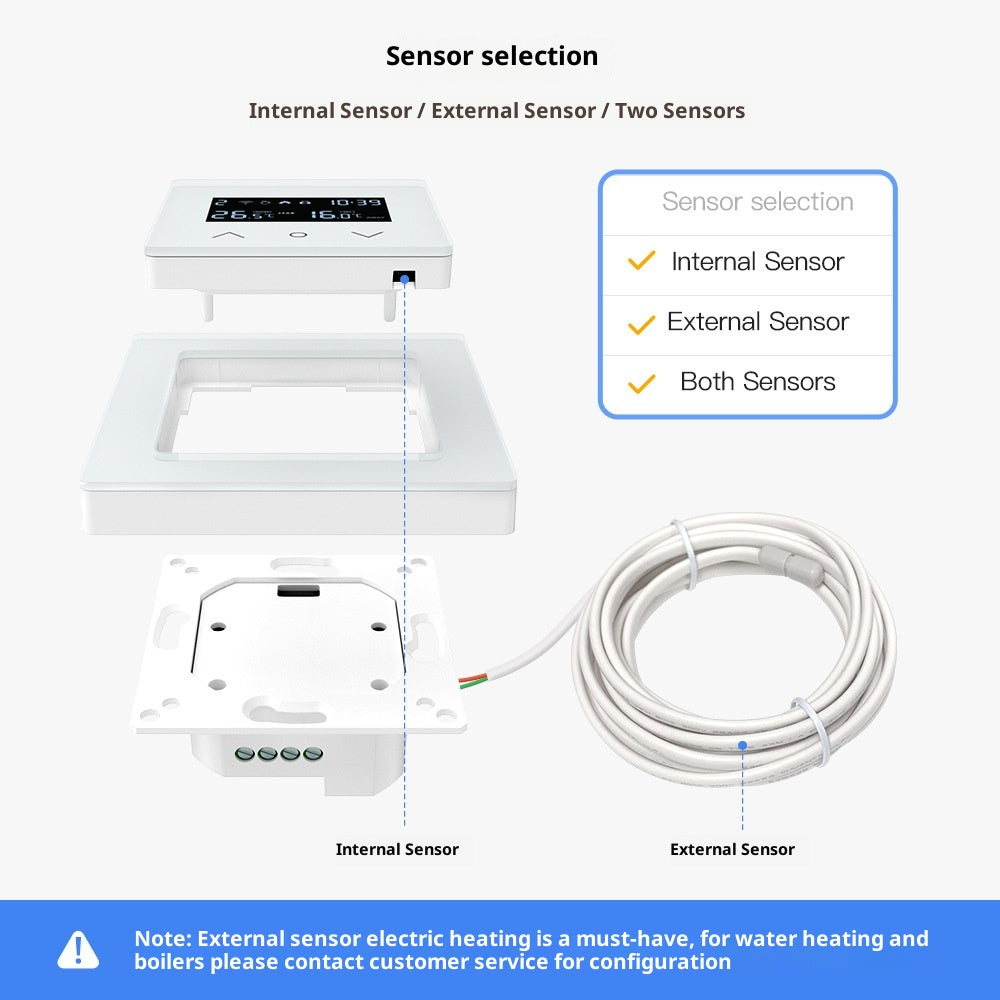 Sensor selection

Internal Sensor / External Sensor / Two Sensors

10:39
26.5
16.0

Sensor selection

Internal Sensor

External Sensor

Both Sensors

Internal Sensor

External Sensor

Note: External sensor electric heating is a must-have, for water heating and boilers please contact customer service for configuration